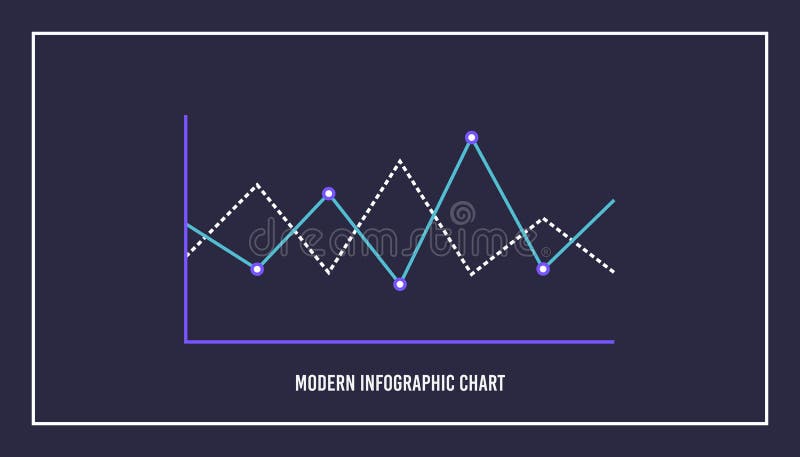 dreamstime

MODERN INFOGRAPHIC CHART