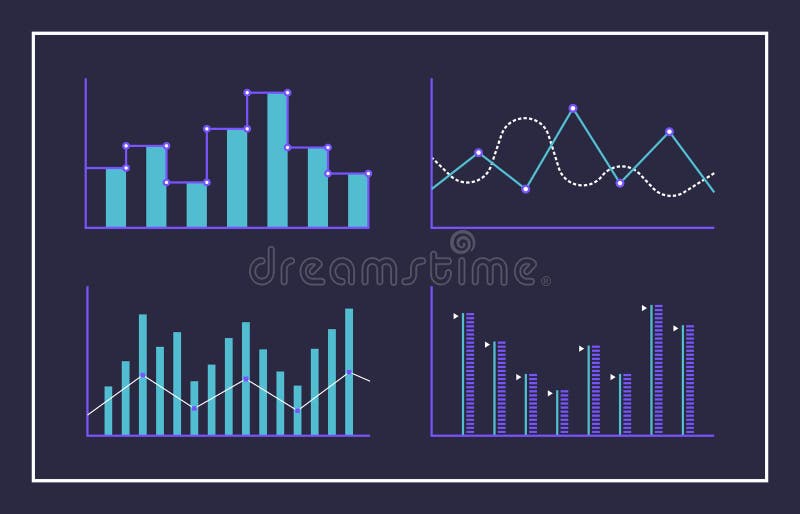 dreamstime®