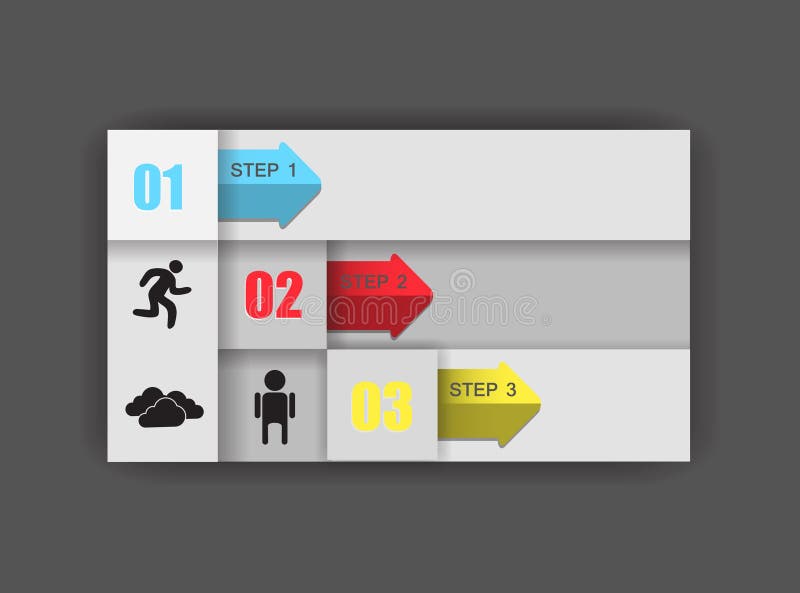 01
STEP 1
02
STEP 2
dreamstime
03
STEP 3