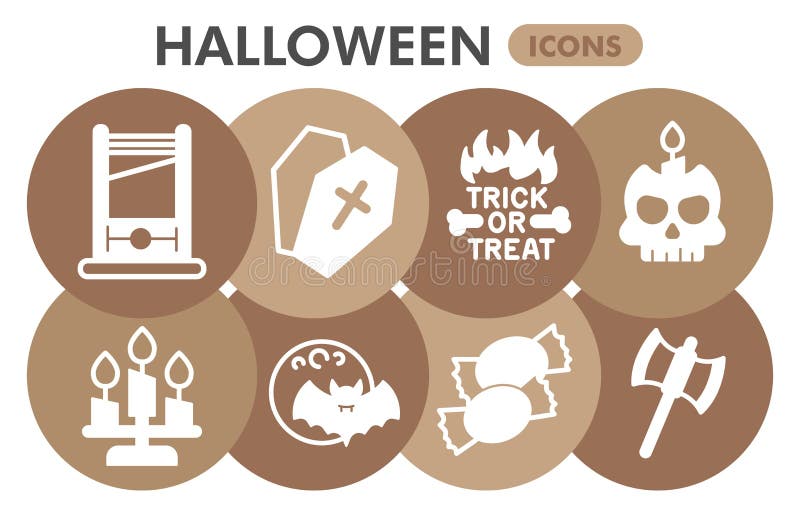 HALLOWEEN ICONS

TRICK OR TREAT

dreamstime