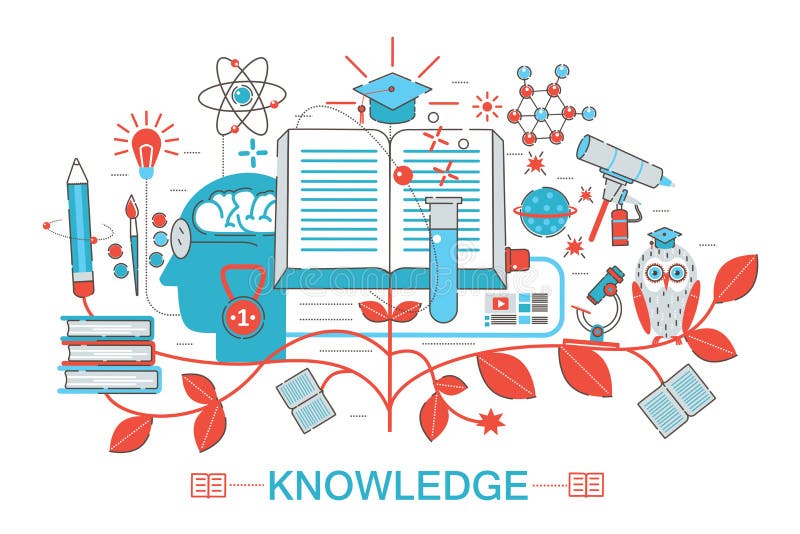 1

dreamstime

KNOWLEDGE