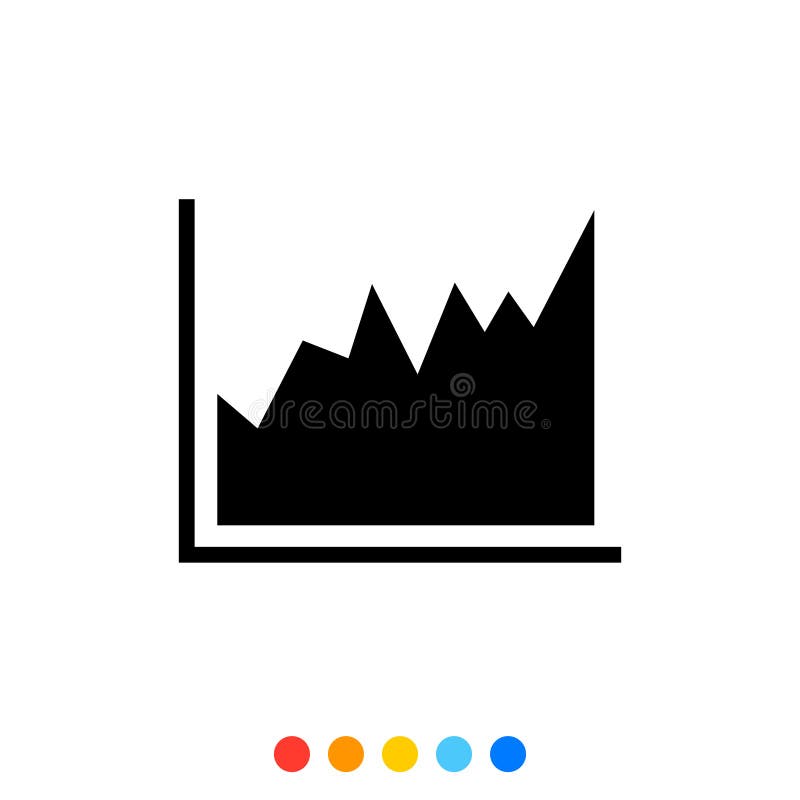 dreamstime