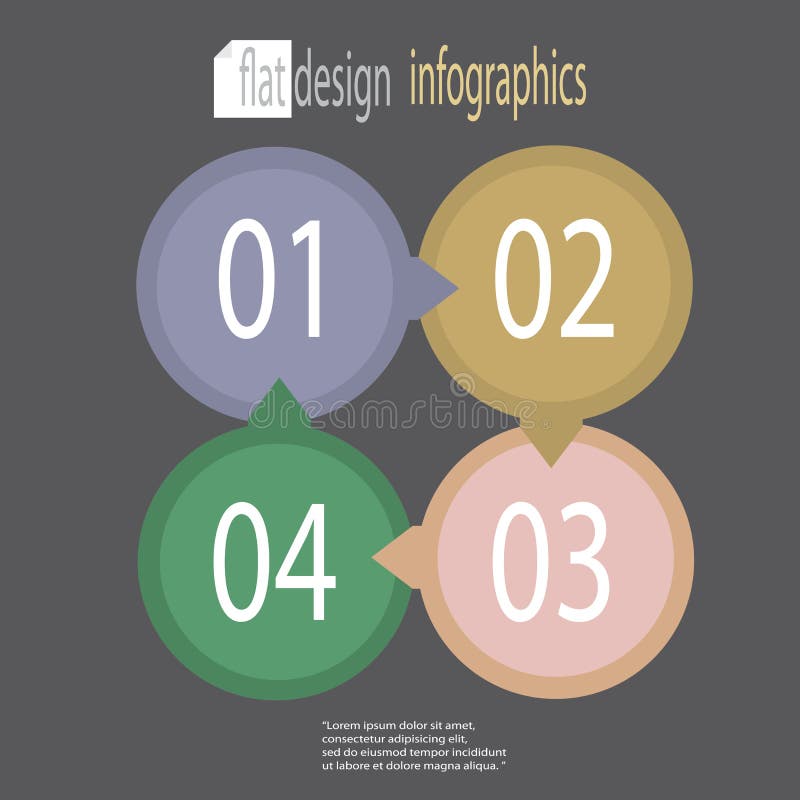 flat design infographics

01

02

dreamstime

04

03

"Lorem ipsum dolor sit amet, consectetur adipisicing elit, sed do eiusmod tempor incididunt ut labore et dolore magna aliqua. "