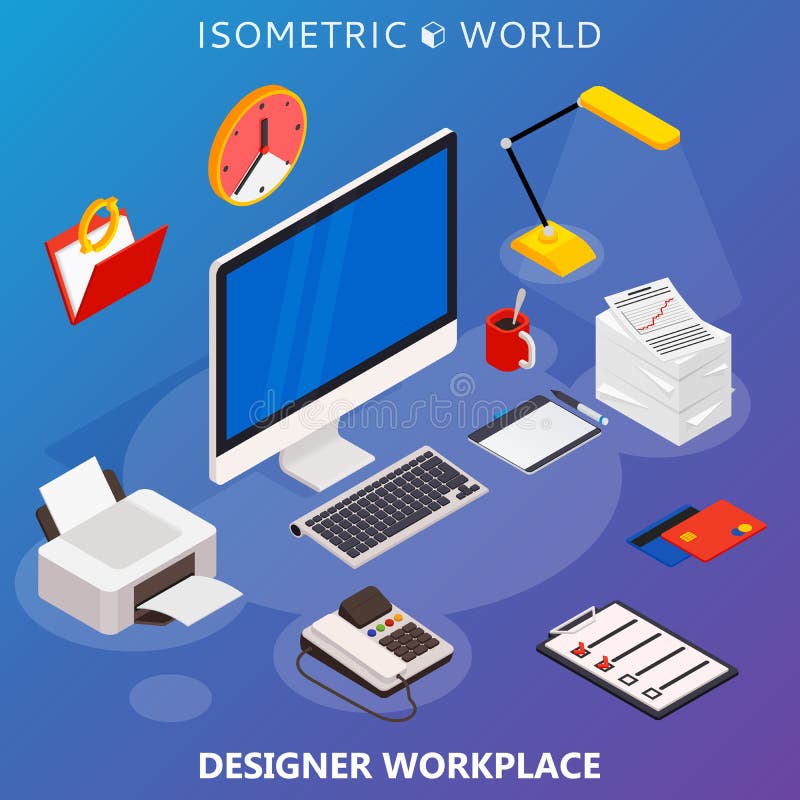 ISOMETRIC WORLD

dreamstime

DESIGNER WORKPLACE