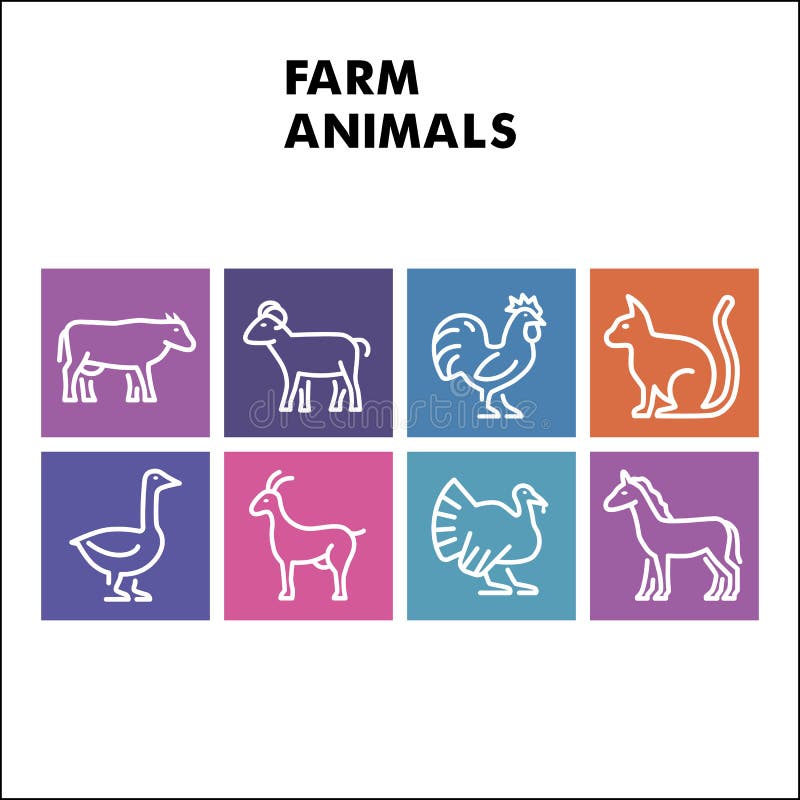 FARM
ANIMALS

dreamstime