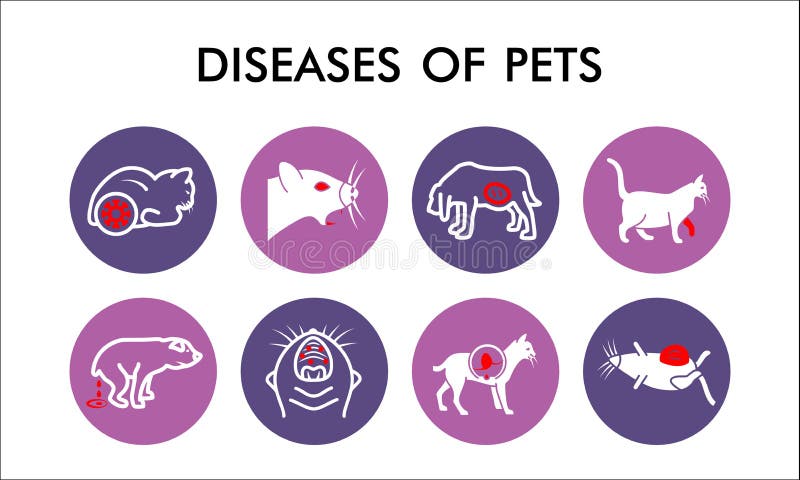 DISEASES OF PETS

dreamstime