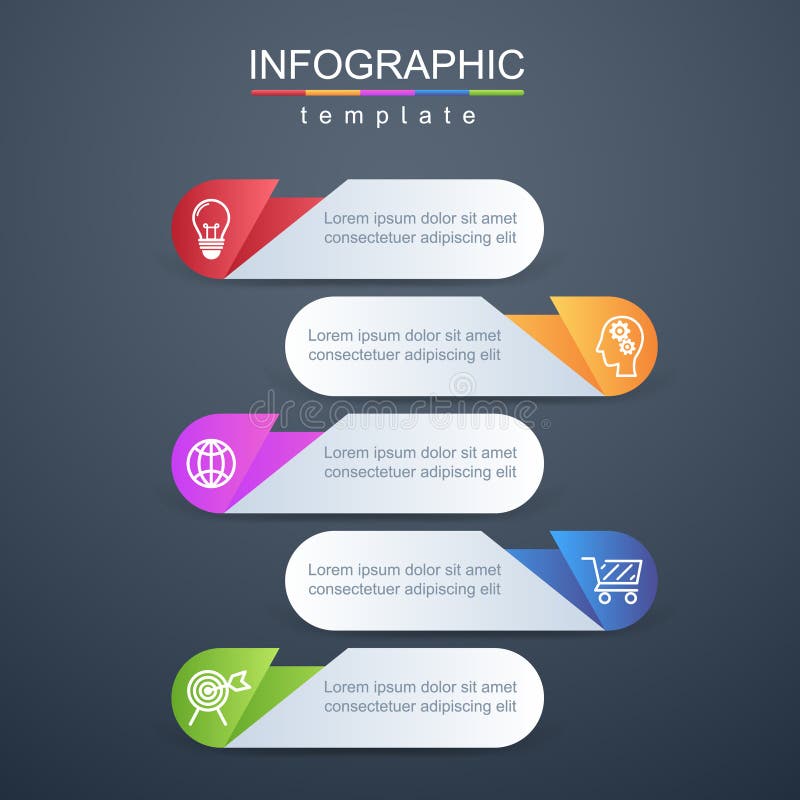 INFOGRAPHIC
template

Lorem ipsum dolor sit amet consectetuer adipiscing elit

Lorem ipsum dolor sit amet consectetuer adipiscing elit

dreamstime

Lorem ipsum dolor sit amet consectetuer adipiscing elit

Lorem ipsum dolor sit amet consectetuer adipiscing elit

Lorem ipsum dolor sit amet consectetuer adipiscing elit