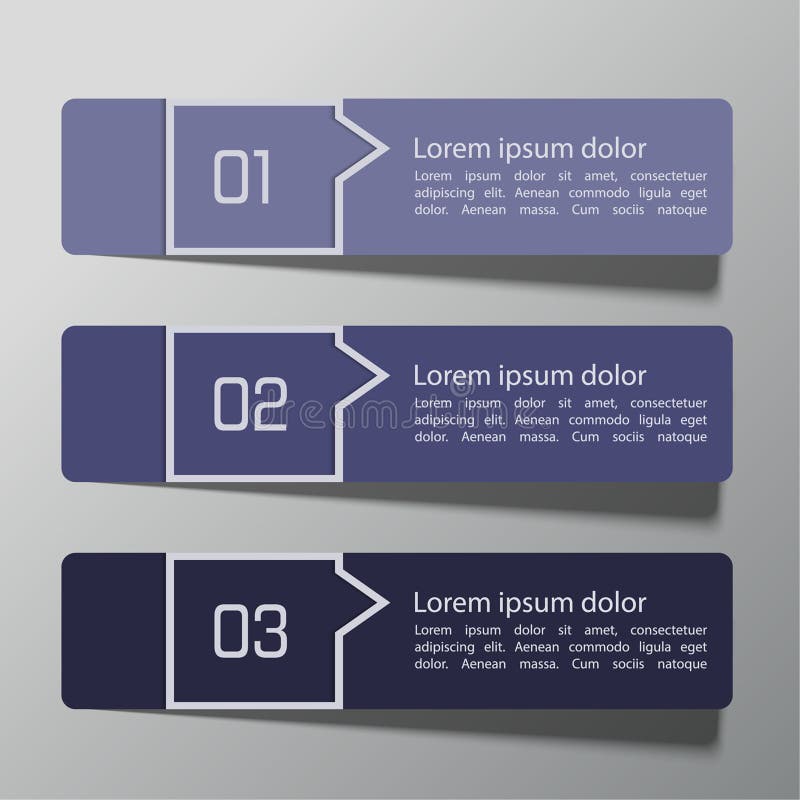 01

Lorem ipsum dolor

Lorem ipsum dolor sit amet, consectetuer adipiscing elit. Aenean commodo ligula eget dolor. Aenean massa. Cum sociis natoque

02

Lorem ipsum dolor

Lorem ipsum dolor sit amet, consectetuer adipiscing elit. Aenean commodo ligula eget dolor. Aenean massa. Cum sociis natoque

dreamstime

03

Lorem ipsum dolor

Lorem ipsum dolor sit amet, consectetuer adipiscing elit. Aenean commodo ligula eget dolor. Aenean massa. Cum sociis natoque