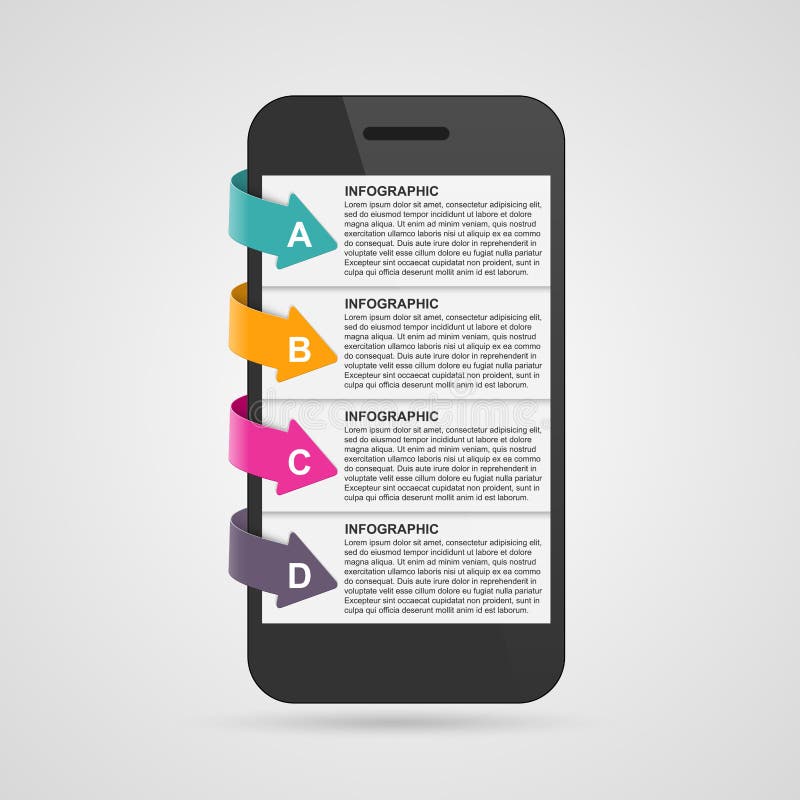 A

INFOGRAPHIC

Lorem ipsum dolor sit amet, consectetur adipisicing elit, sed do eiusmod tempor incididunt ut labore et dolore magna aliqua. Ut enim ad minim veniam, quis nostrud exercitation ullamco laboris nisi ut aliquip ex ea commo do consequat. Duis aute irure dolor in reprehenderit in voluptate velit esse cillum dolore eu fugiat nulla pariatur Excepteur sint occaecat cupidatat non proident, sunt in culpa qui officia deserunt mollit anim id est laborum.

B

INFOGRAPHIC

Lorem ipsum dolor sit amet, consectetur adipisicing elit, sed do eiusmod tempor incididunt ut labore et dolore magna aliqua. Ut enim ad minim veniam, quis nostrud exercitation ullamco laboris nisi ut aliquip ex ea commo do consequat. Duis aute irure dolor in reprehenderit in voluptate velit esse cillum dolore eu fugiat nulla pariatur Excepteur sint occaecat cupidatat non proident, sunt in culpa qui officia deserunt mollit anim id est laborum.

dreamstime

C

INFOGRAPHIC

Lorem ipsum dolor sit amet, consectetur adipisicing elit, sed do eiusmod tempor incididunt ut labore et dolore magna aliqua. Ut enim ad minim veniam, quis nostrud exercitation ullamco laboris nisi ut aliquip ex ea commo do consequat. Duis aute irure dolor in reprehenderit in voluptate velit esse cillum dolore eu fugiat nulla pariatur Excepteur sint occaecat cupidatat non proident, sunt in culpa qui officia deserunt mollit anim id est laborum.

D

INFOGRAPHIC

Lorem ipsum dolor sit amet, consectetur adipisicing elit, sed do eiusmod tempor incididunt ut labore et dolore magna aliqua. Ut enim ad minim veniam, quis nostrud exercitation ullamco laboris nisi ut aliquip ex ea commo do consequat. Duis aute irure dolor in reprehenderit in voluptate velit esse cillum dolore eu fugiat nulla pariatur Excepteur sint occaecat cupidatat non proident, sunt in culpa qui officia deserunt mollit anim id est laborum.