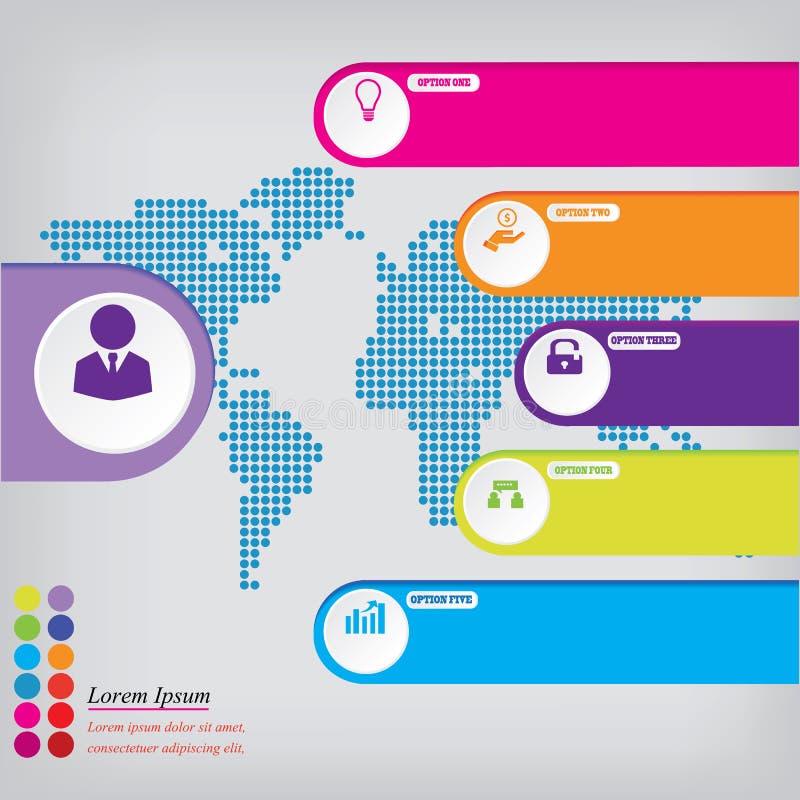 OPTION ONE

OPTION TWO

OPTION THREE

OPTION FOUR

OPTION FIVE

Lorem Ipsum

Lorem ipsum dolor sit amet, consectetuer adipiscing elit,