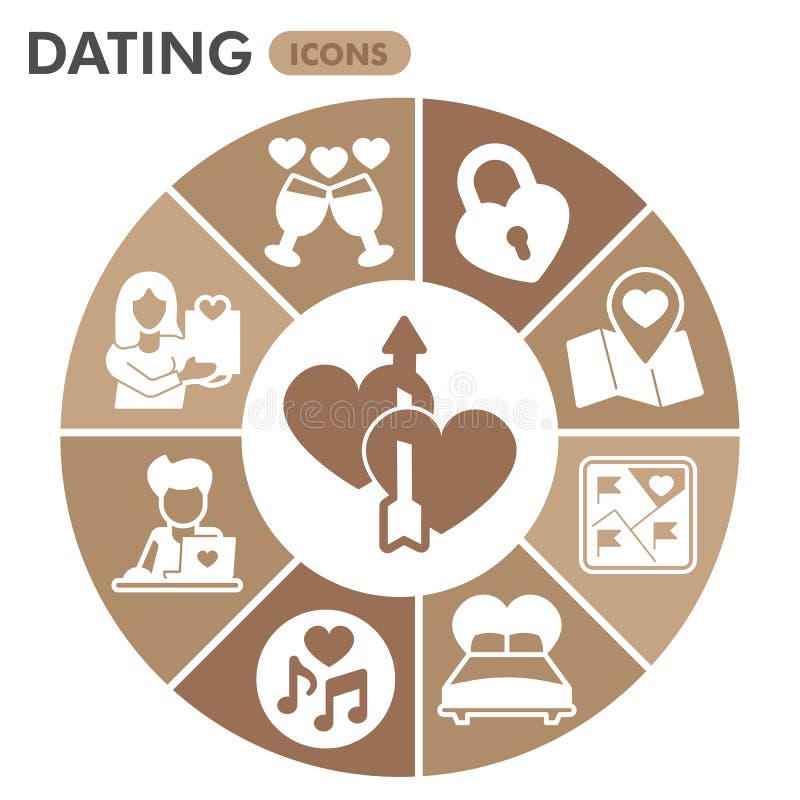 DATING ICONS

dreamstime