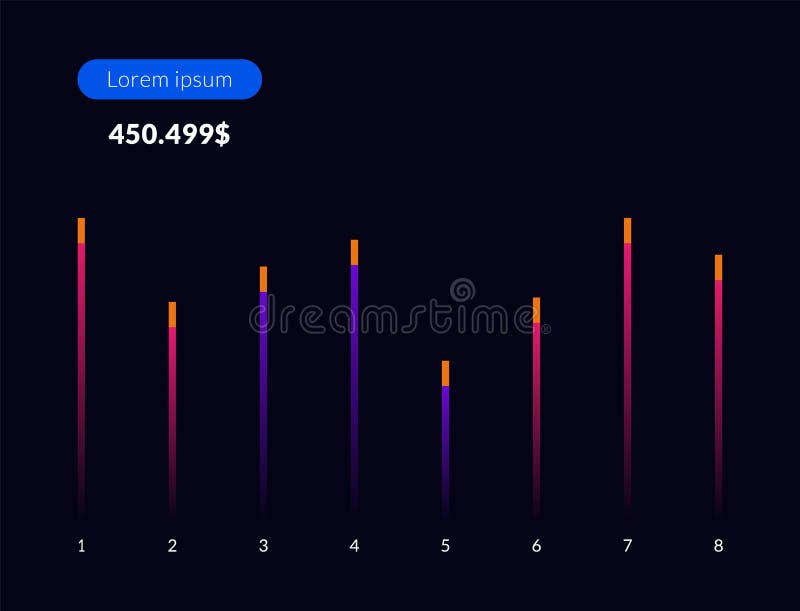 Lorem ipsum

450.499$

dreamstime

1 2 3 4 5 6 7 8