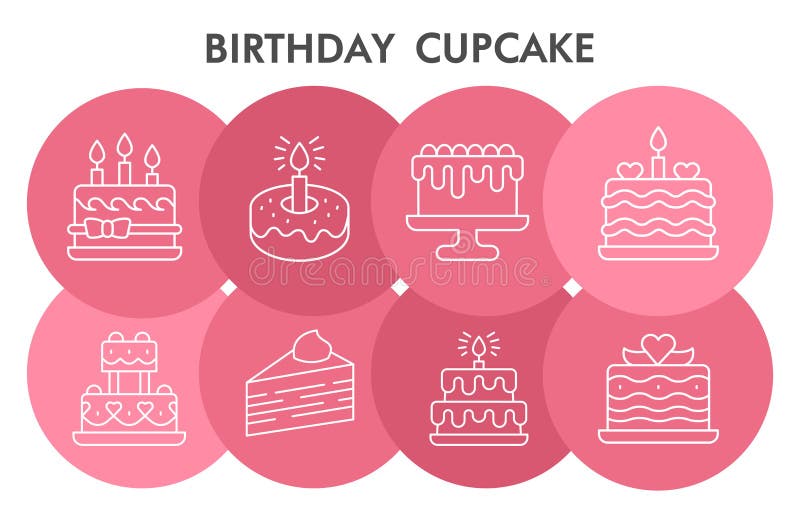 BIRTHDAY CUPCAKE

dreamstime