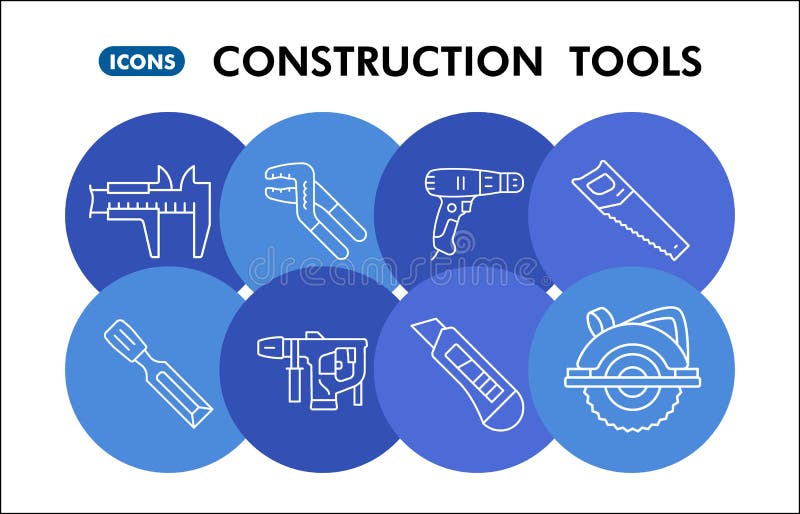 ICONS CONSTRUCTION TOOLS

dreamstime