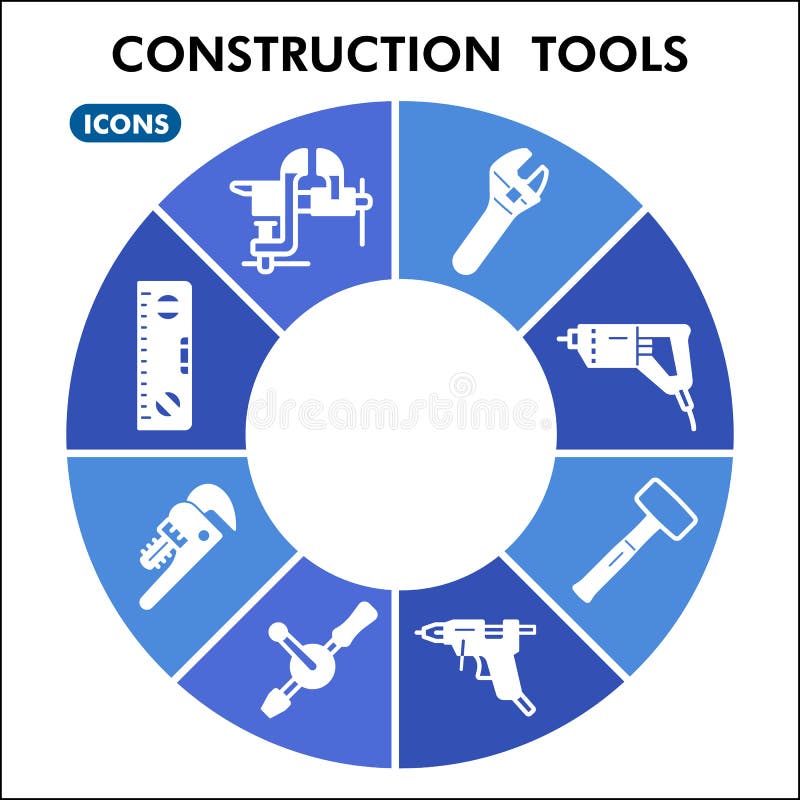 CONSTRUCTION TOOLS

ICONS

dreamstime