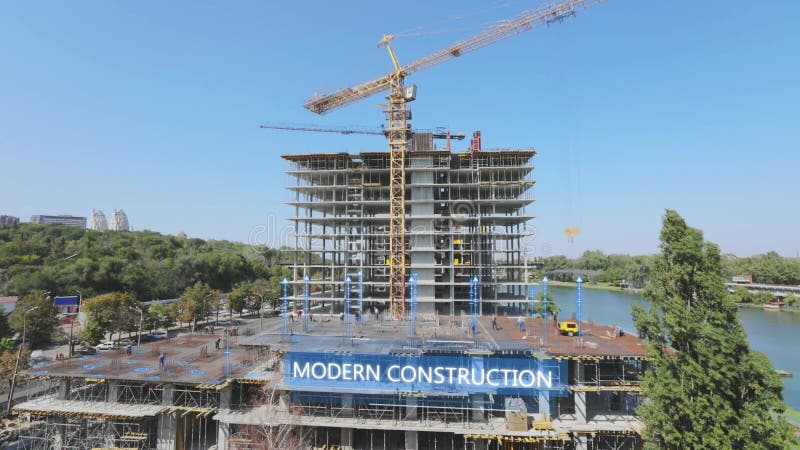 MODERN CONSTRUCTION