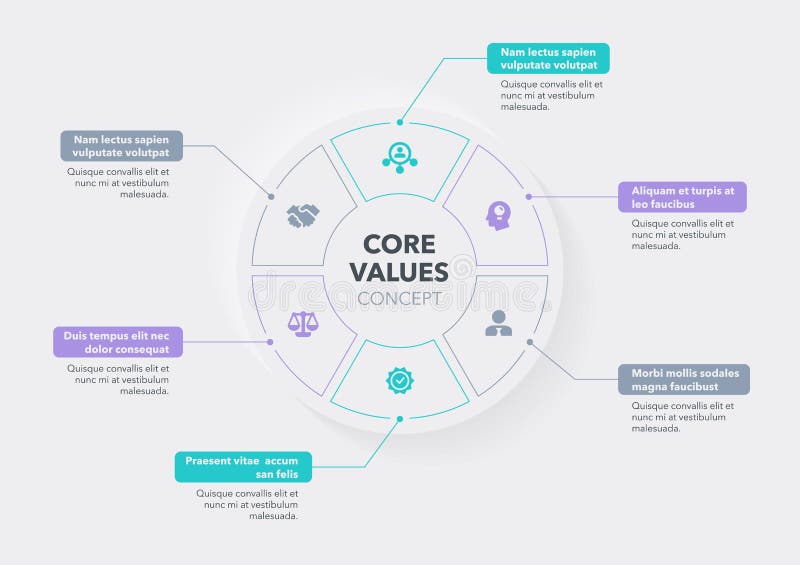 Nam lectus sapien vulputate volutpat

Quisque convallis elit et nunc mi at vestibulum malesuada.

Nam lectus sapien vulputate volutpat

Quisque convallis elit et nunc mi at vestibulum malesuada.

Aliquam et turpis at leo faucibus

Quisque convallis elit et nunc mi at vestibulum malesuada.

CORE VALUES CONCEPT

dreamstime

Duis tempus elit nec dolor consequat

Quisque convallis elit et nunc mi at vestibulum malesuada.

Morbi mollis sodales magna faucibust

Quisque convallis elit et nunc mi at vestibulum malesuada.

Praesent vitae accum san felis

Quisque convallis elit et nunc mi at vestibulum malesuada.