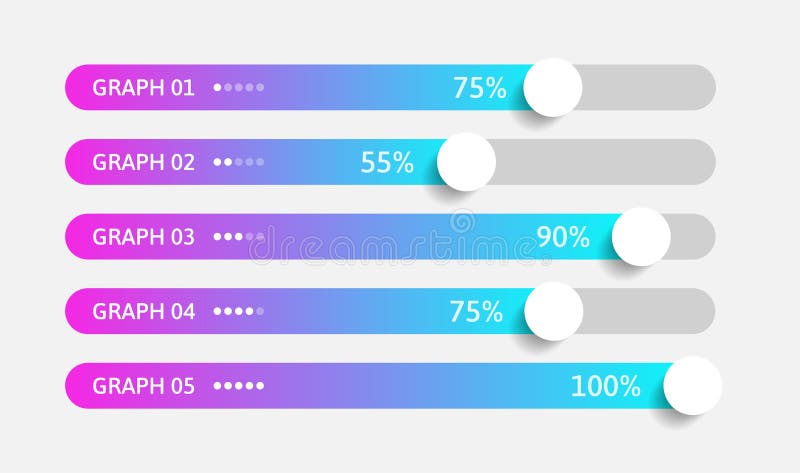 GRAPH 01 75%

GRAPH 02 55%

GRAPH 03 90%

dreamstime

GRAPH 04 75%

GRAPH 05 100%