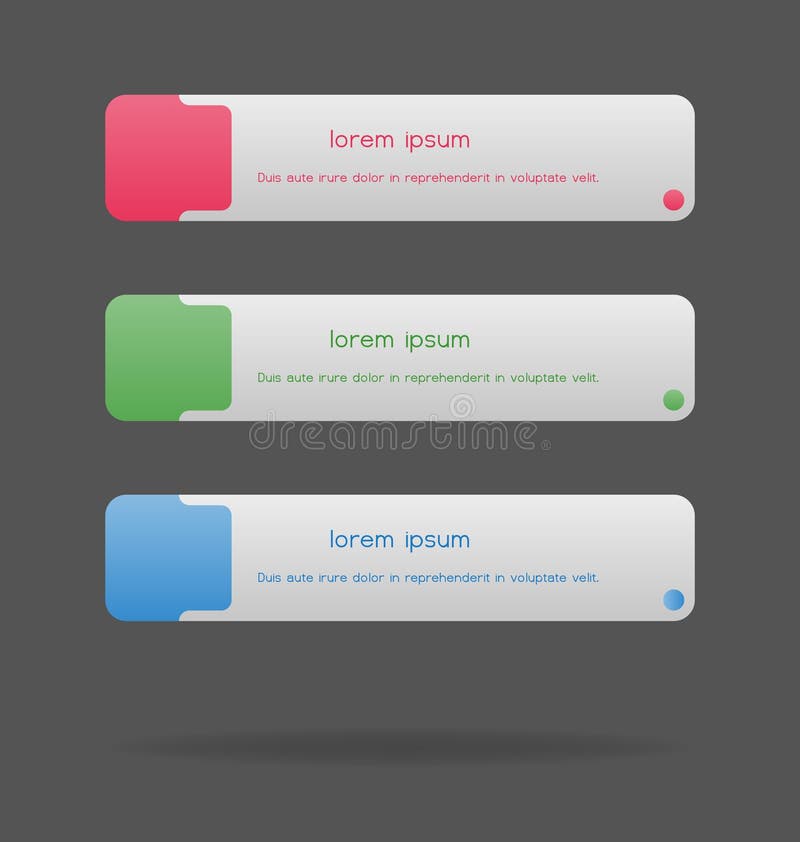 lorem ipsum

Duis aute irure dolor in reprehenderit in voluptate velit.

lorem ipsum

Duis aute irure dolor in reprehenderit in voluptate velit.

dreamstime®

lorem ipsum

Duis aute irure dolor in reprehenderit in voluptate velit.