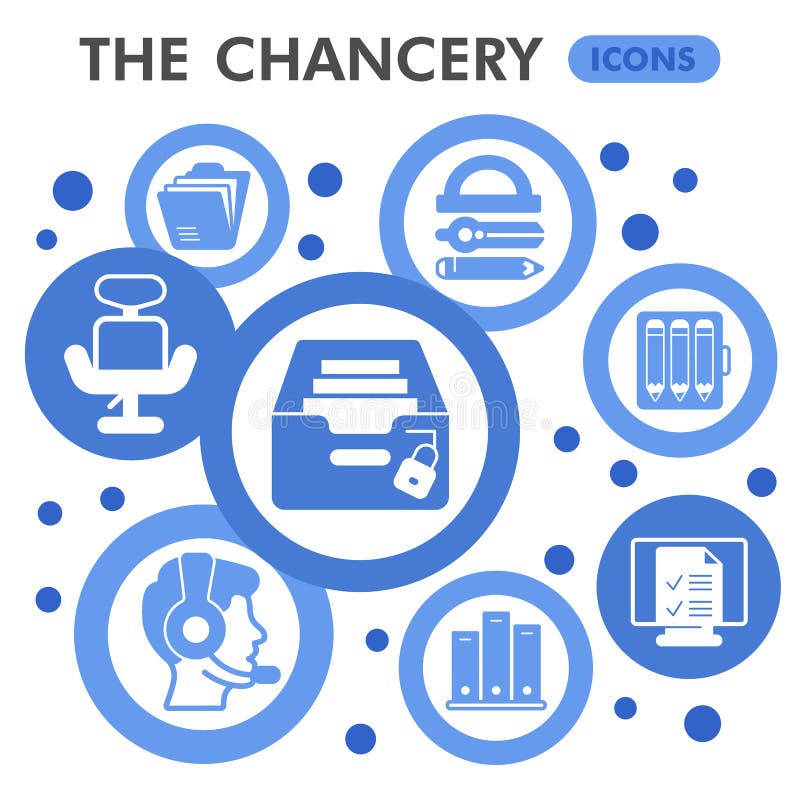 THE CHANCERY ICONS

dreamstime