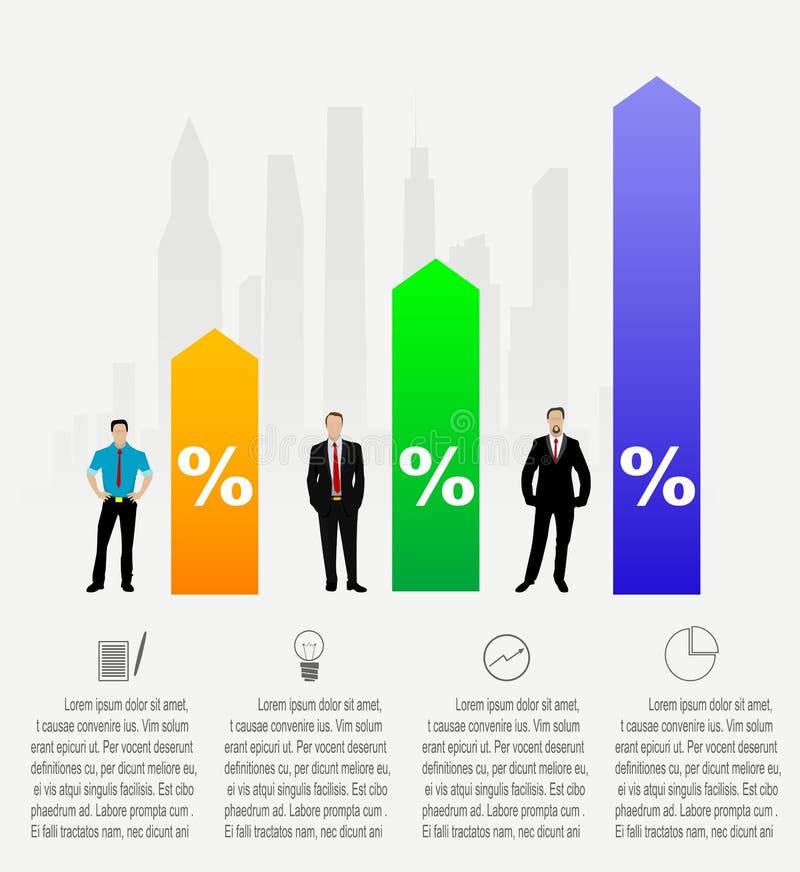 %

%

%

Lorem ipsum dolor sit amet, t causae convenire ius. Vim solum erant epicuri ut. Per vocent deserunt definitiones cu, per dicunt meliore eu, ei vis atqui singulis facilisis. Est cibo phaedrum ad. Labore prompta cum . Ei falli tractatos nam, nec dicunt ani

Lorem ipsum dolor sit amet, t causae convenire ius. Vim solum erant epicuri ut. Per vocent deserunt definitiones cu, per dicunt meliore eu, ei vis atqui singulis facilisis. Est cibo phaedrum ad. Labore prompta cum . Ei falli tractatos nam, nec dicunt ani

Lorem ipsum dolor sit amet, t causae convenire ius. Vim solum erant epicuri ut. Per vocent deserunt definitiones cu, per dicunt meliore eu, ei vis atqui singulis facilisis. Est cibo phaedrum ad. Labore prompta cum . Ei falli tractatos nam, nec dicunt ani

Lorem ipsum dolor sit amet, t causae convenire ius. Vim solum erant epicuri ut. Per vocent deserunt definitiones cu, per dicunt meliore eu, ei vis atqui singulis facilisis. Est cibo phaedrum ad. Labore prompta cum . Ei falli tractatos nam, nec dicunt ani