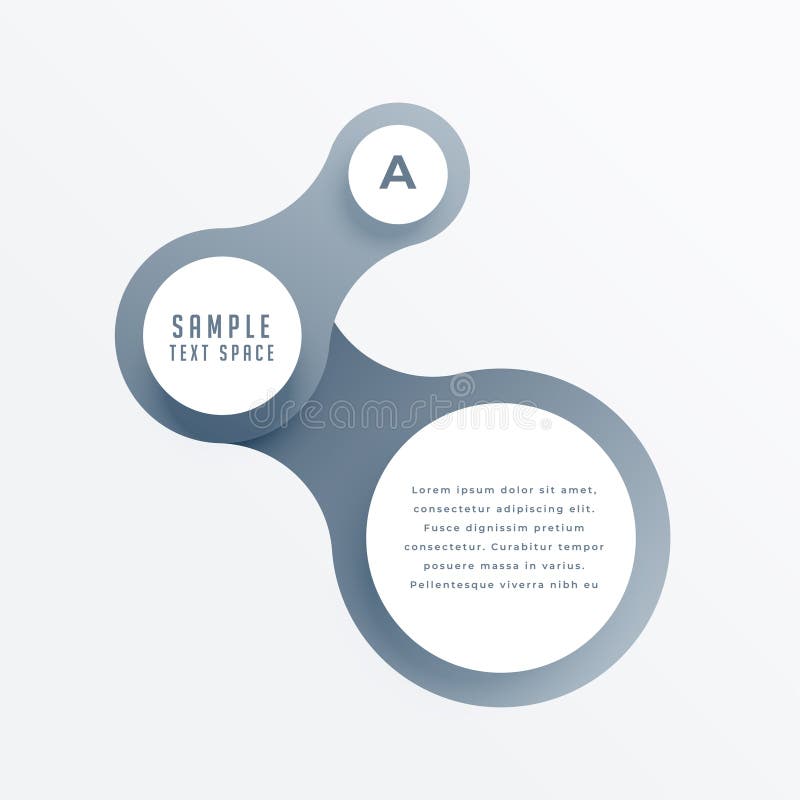 A

SAMPLE
TEXT SPACE

dreamstime

Lorem ipsum dolor sit amet, consectetur adipiscing elit. Fusce dignissim pretium consectetur. Curabitur tempor posuere massa in varius. Pellentesque viverra nibh eu