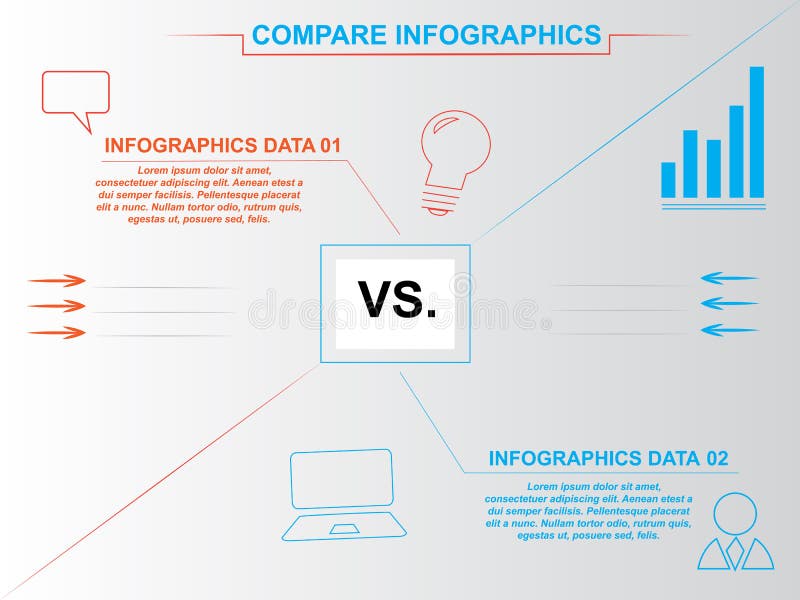 COMPARE INFOGRAPHICS

INFOGRAPHICS DATA 01

Lorem ipsum dolor sit amet, consectetuer adipiscing elit. Aenean etest a dui semper facilisis. Pellentesque placerat elit a nunc. Nullam tortor odio, rutrum quis, egestas ut, posuere sed, felis.

VS.

dreamstime

INFOGRAPHICS DATA 02

Lorem ipsum dolor sit amet, consectetuer adipiscing elit. Aenean etest a dui semper facilisis. Pellentesque placerat elit a nunc. Nullam tortor odio, rutrum quis, egestas ut, posuere sed, felis.