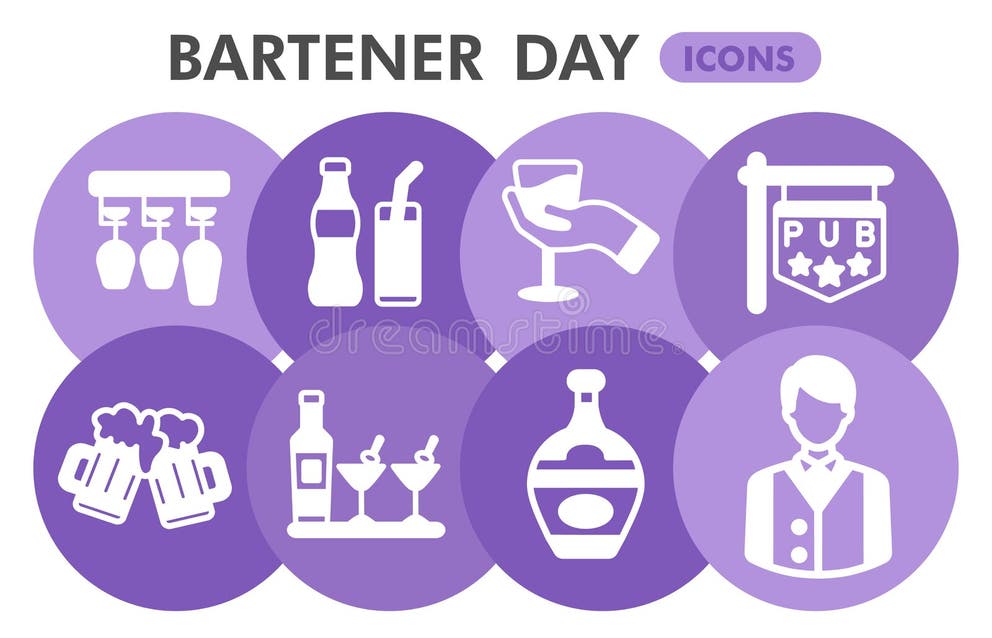 BARTENER DAY ICONS

PUB

dreamstime