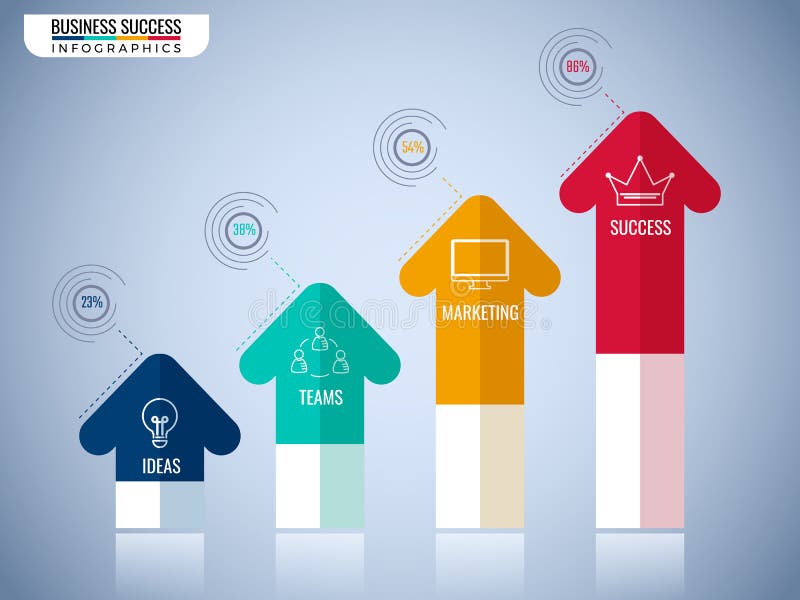 BUSINESS SUCCESS
INFOGRAPHICS

23%

IDEAS

38%

TEAMS

54%

MARKETING

86%

SUCCESS

dreamstime