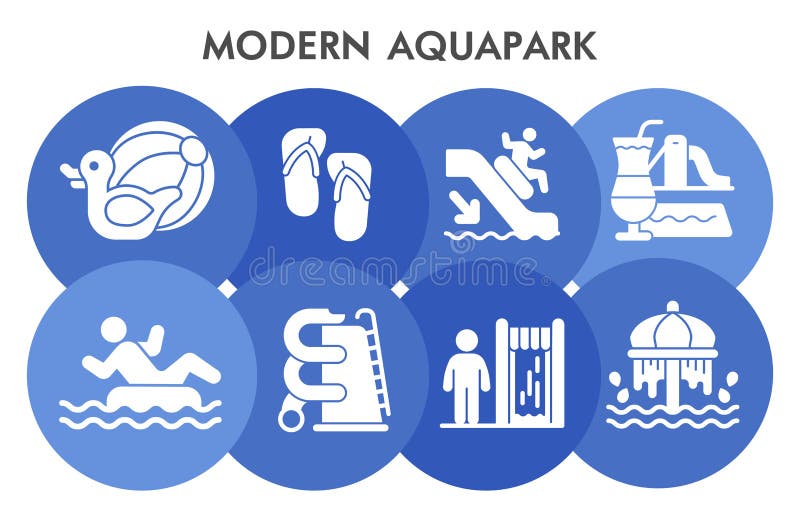 MODERN AQUAPARK

dreamstime