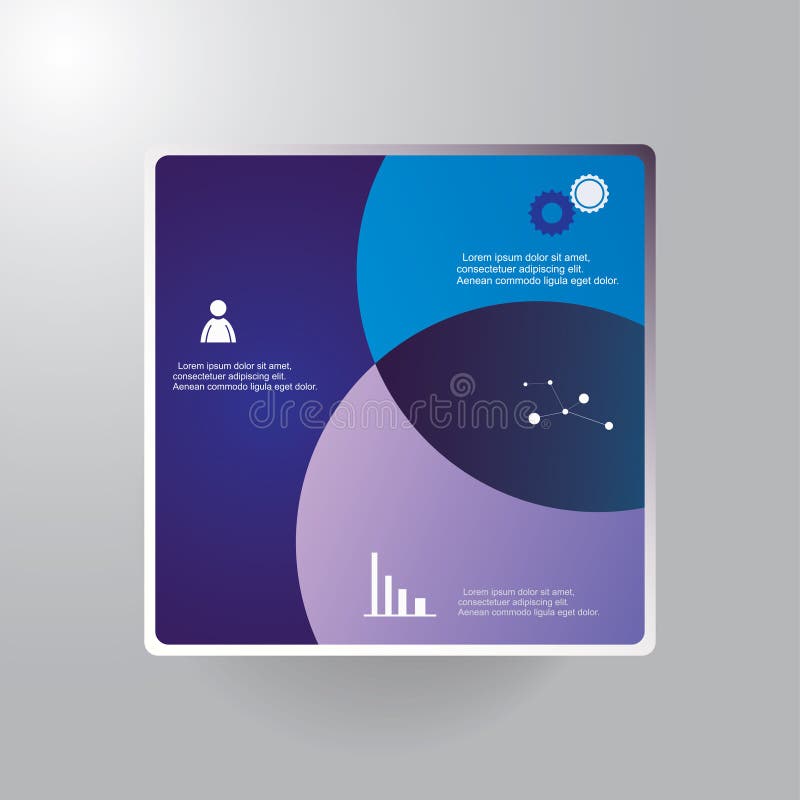 Lorem ipsum dolor sit amet, consectetuer adipiscing elit. Aenean commodo ligula eget dolor.

Lorem ipsum dolor sit amet, consectetuer adipiscing elit. Aenean commodo ligula eget dolor.

dreamstime

Lorem ipsum dolor sit amet, consectetuer adipiscing elit. Aenean commodo ligula eget dolor.