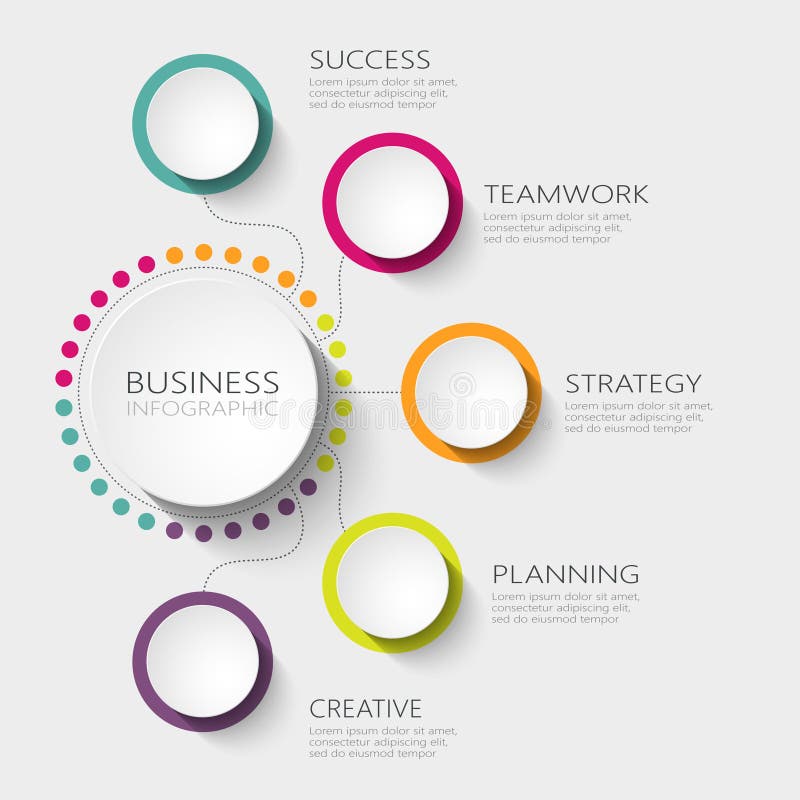 SUCCESS
Lorem ipsum dolor sit amet, consectetur adipiscing elit, sed do eiusmod tempor

TEAMWORK
Lorem ipsum dolor sit amet, consectetur adipiscing elit, sed do eiusmod tempor

BUSINESS
INFOGRAPHIC

dreamstime

STRATEGY
Lorem ipsum dolor sit amet, consectetur adipiscing elit, sed do eiusmod tempor

PLANNING
Lorem ipsum dolor sit amet, consectetur adipiscing elit, sed do eiusmod tempor

CREATIVE
Lorem ipsum dolor sit amet, consectetur adipiscing elit, sed do eiusmod tempor