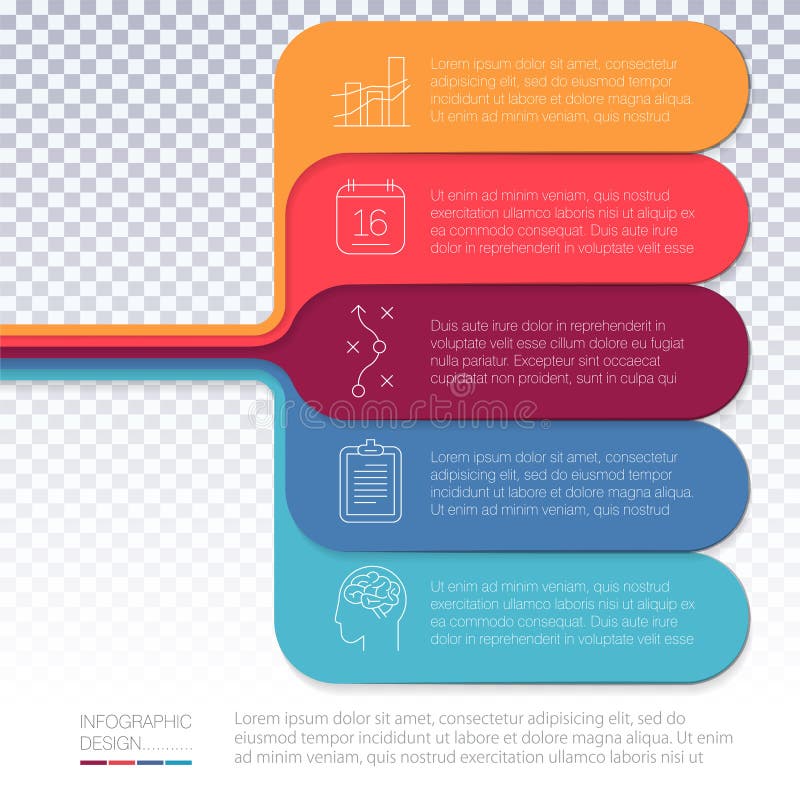 Lorem ipsum dolor sit amet, consectetur adipisicing elit, sed do eiusmod tempor incididunt ut labore et dolore magna aliqua. Ut enim ad minim veniam, quis nostrud

16

Ut enim ad minim veniam, quis nostrud exercitation ullamco laboris nisi ut aliquip ex ea commodo consequat. Duis aute irure dolor in reprehenderit in voluptate velit esse

Duis aute irure dolor in reprehenderit in voluptate velit esse cillum dolore eu fugiat nulla pariatur. Excepteur sint occaecat cupidatat non proident, sunt in culpa qui

dreamstime

Lorem ipsum dolor sit amet, consectetur adipisicing elit, sed do eiusmod tempor incididunt ut labore et dolore magna aliqua. Ut enim ad minim veniam, quis nostrud

Ut enim ad minim veniam, quis nostrud exercitation ullamco laboris nisi ut aliquip ex ea commodo consequat. Duis aute irure dolor in reprehenderit in voluptate velit esse

INFOGRAPHIC DESIGN..........

Lorem ipsum dolor sit amet, consectetur adipisicing elit, sed do eiusmod tempor incididunt ut labore et dolore magna aliqua. Ut enim ad minim veniam, quis nostrud exercitation ullamco laboris nisi ut