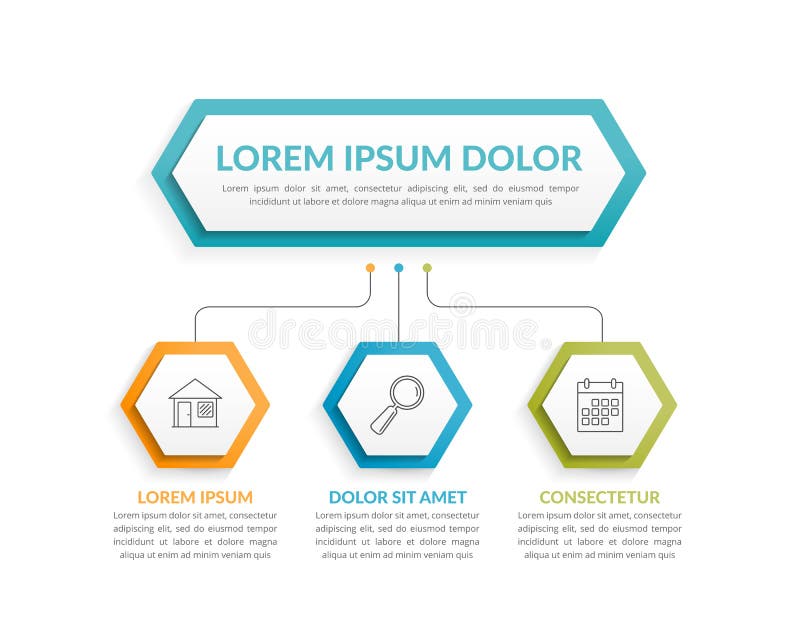 LOREM IPSUM DOLOR

Lorem ipsum dolor sit amet, consectetur adipiscing elit, sed do eiusmod tempor incididunt ut labore et dolore magna aliqua ut enim ad minim veniam quis

dreamstime

LOREM IPSUM

Lorem ipsum dolor sit amet, consectetur adipiscing elit, sed do eiusmod tempor incididunt ut labore et dolore magna aliqua ut enim ad minim veniam quis

DOLOR SIT AMET

Lorem ipsum dolor sit amet, consectetur adipiscing elit, sed do eiusmod tempor incididunt ut labore et dolore magna aliqua ut enim ad minim veniam quis

CONSECTETUR

Lorem ipsum dolor sit amet, consectetur adipiscing elit, sed do eiusmod tempor incididunt ut labore et dolore magna aliqua ut enim ad minim veniam quis