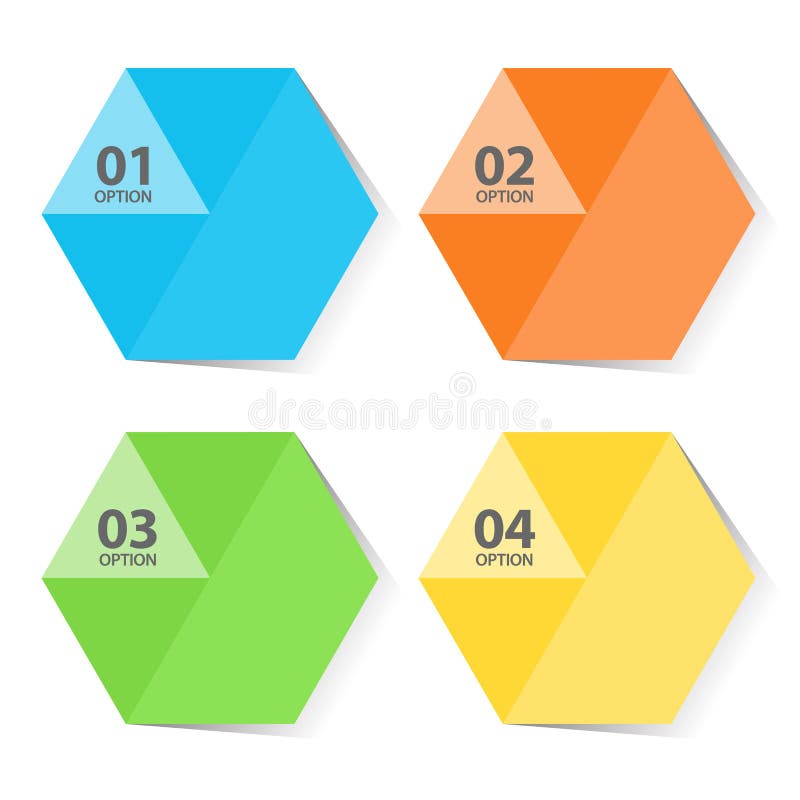 01
OPTION

02
OPTION

dreamstime

03
OPTION

04
OPTION