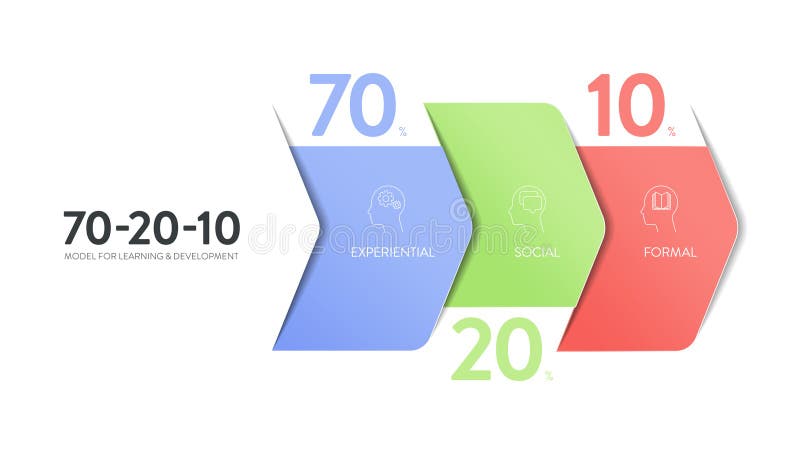 70-20-10
MODEL FOR LEARNING & DEVELOPMENT

70 %
EXPERIENTIAL

20 %
SOCIAL

10 %
FORMAL

dreamstime