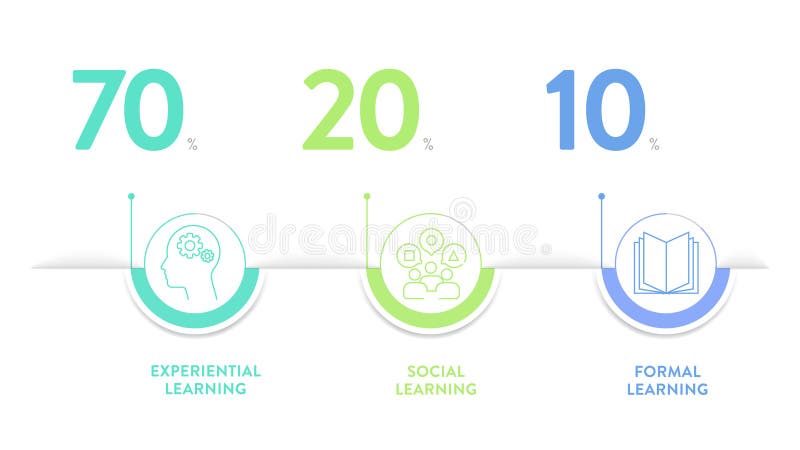 70 %

20 %

10 %

dreamstime

EXPERIENTIAL LEARNING

SOCIAL LEARNING

FORMAL LEARNING