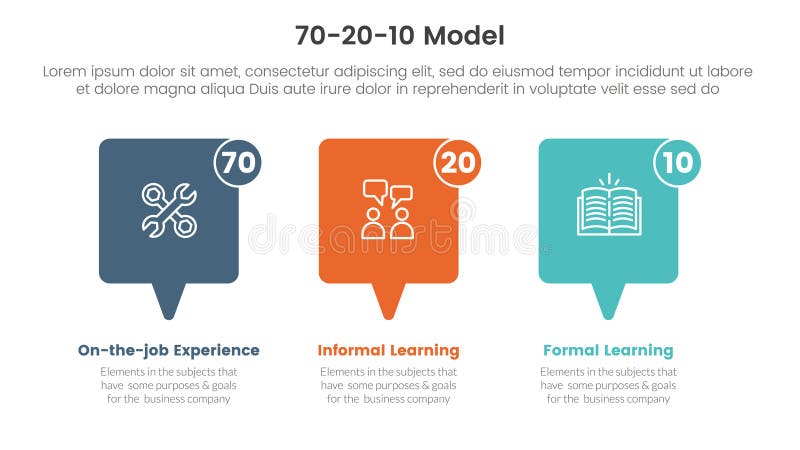 70-20-10 Model

Lorem ipsum dolor sit amet, consectetur adipiscing elit, sed do eiusmod tempor incididunt ut labore et dolore magna aliqua Duis aute irure dolor in reprehenderit in voluptate velit esse sed do

70

20

10

dreamstime

On-the-job Experience

Elements in the subjects that have some purposes & goals for the business company

Informal Learning

Elements in the subjects that have some purposes & goals for the business company

Formal Learning

Elements in the subjects that have some purposes & goals for the business company