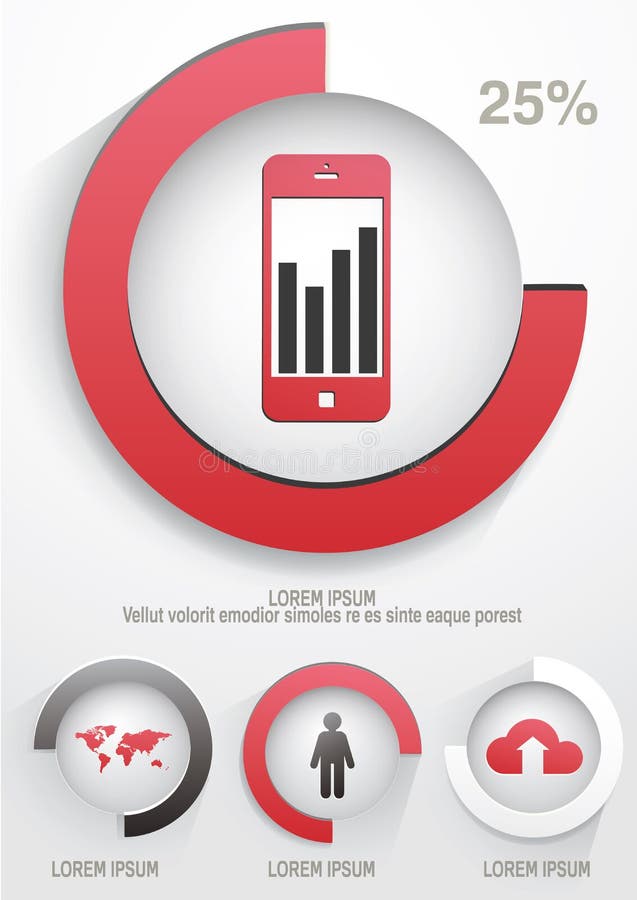 25%

dreamstime

LOREM IPSUM
Vellut volorit emodior simoles re es sinte eaque porest

LOREM IPSUM

LOREM IPSUM

LOREM IPSUM