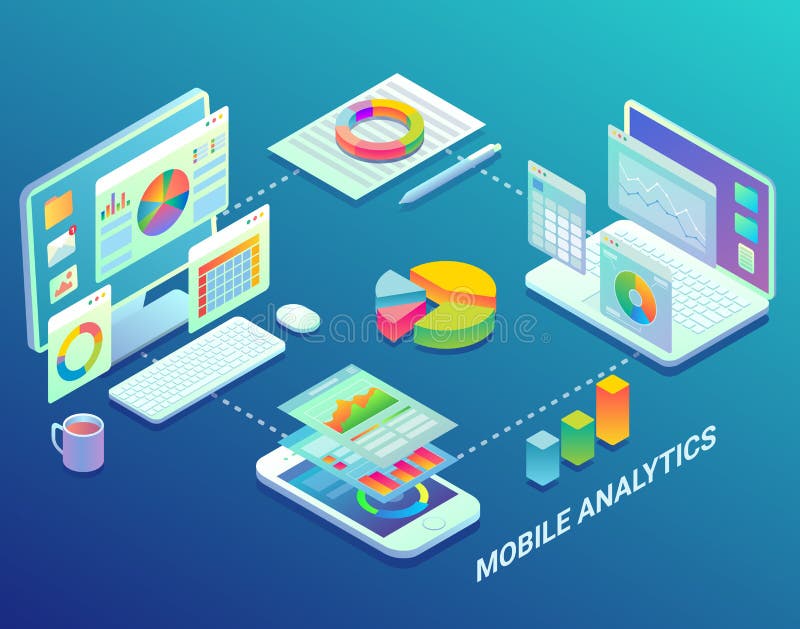 dreamstime

MOBILE ANALYTICS