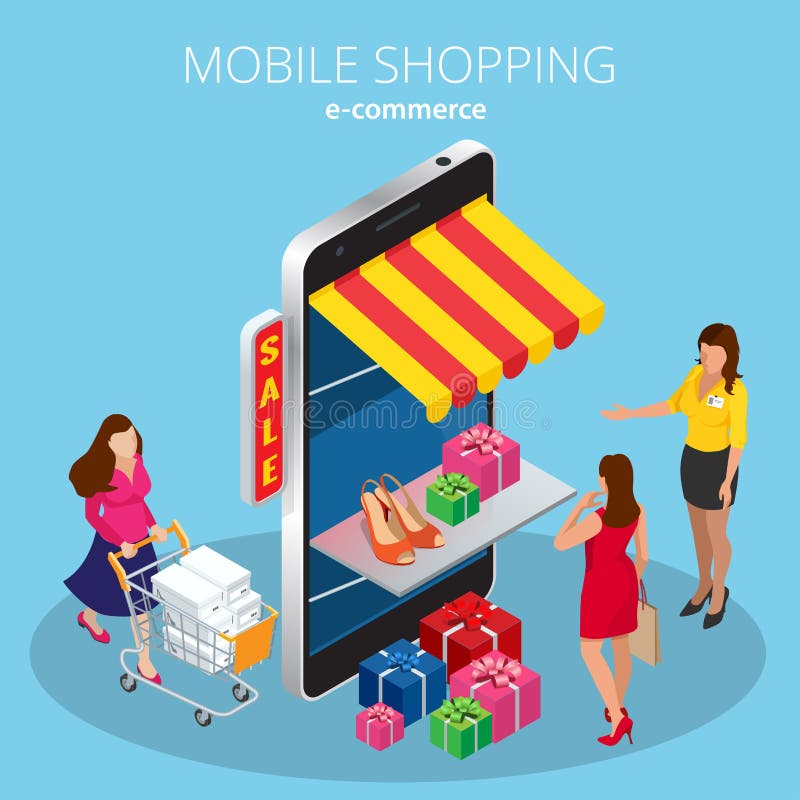 MOBILE SHOPPING
e-commerce

SALE

dreamstime