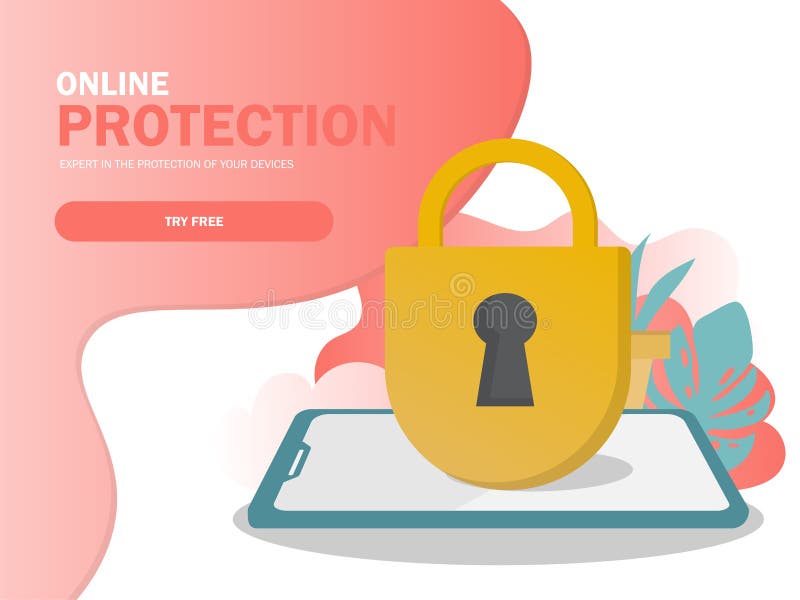 ONLINE
PROTECTION

EXPERT IN THE PROTECTION OF YOUR DEVICES

TRY FREE

dreamstime