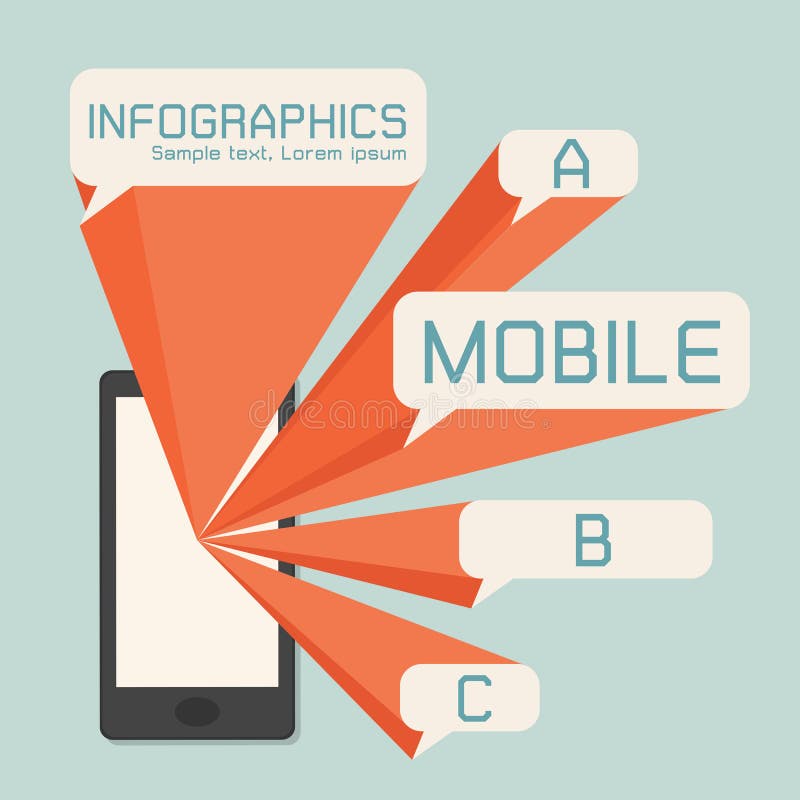 INFOGRAPHICS
Sample text, Lorem ipsum

A

MOBILE

dreamstime

B

C