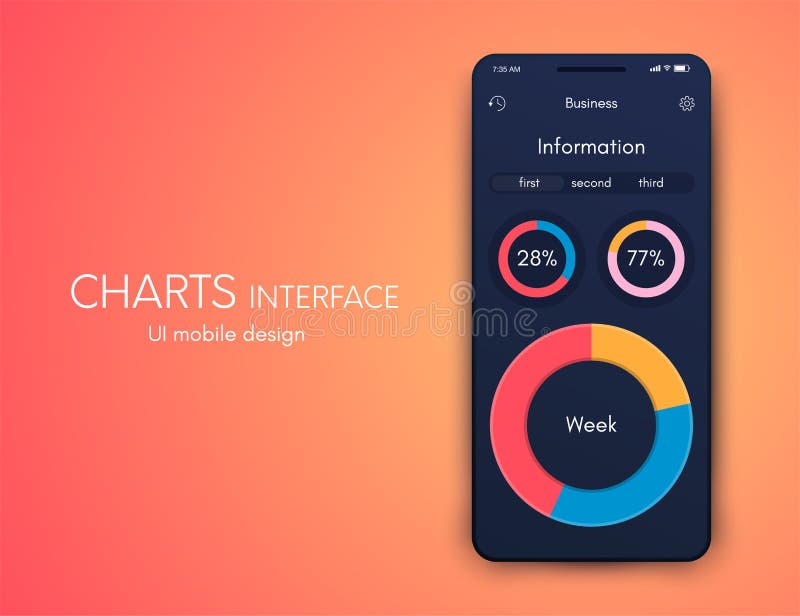 CHARTS INTERFACE
UI mobile design

dreamstime

7:35 AM

Business

Information

first second third

28%

77%

Week