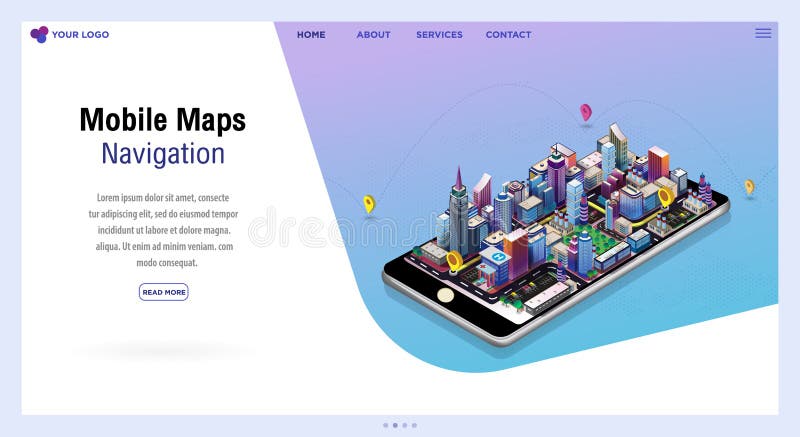 YOUR LOGO

HOME ABOUT SERVICES CONTACT

Mobile Maps
Navigation

Lorem ipsum dolor sit amet, consecte tur adipiscing elit, sed do eiusmod tempor incididunt ut labore et dolore magna. aliqua. Ut enim ad minim veniam. com modo consequat.

READ MORE

dreamstime