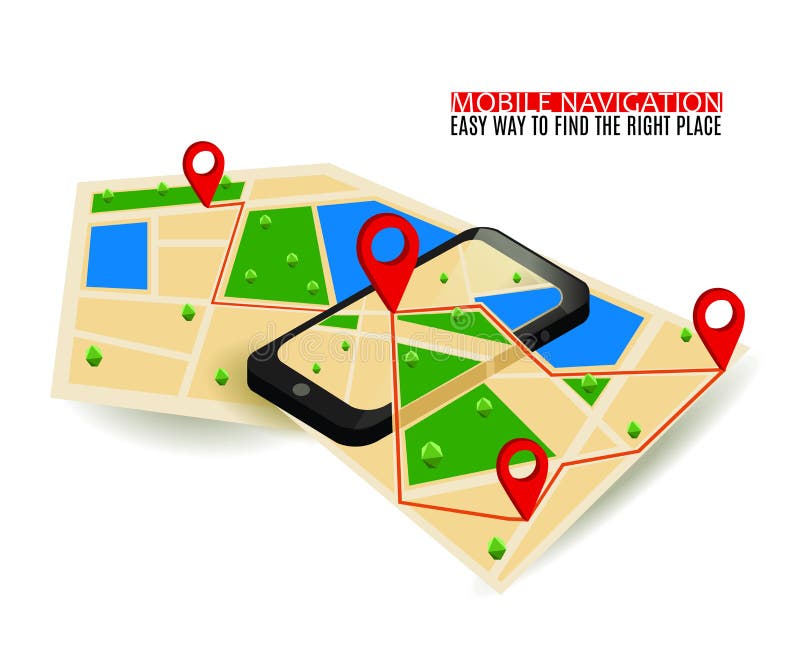 MOBILE NAVIGATION
EASY WAY TO FIND THE RIGHT PLACE

dreamstime