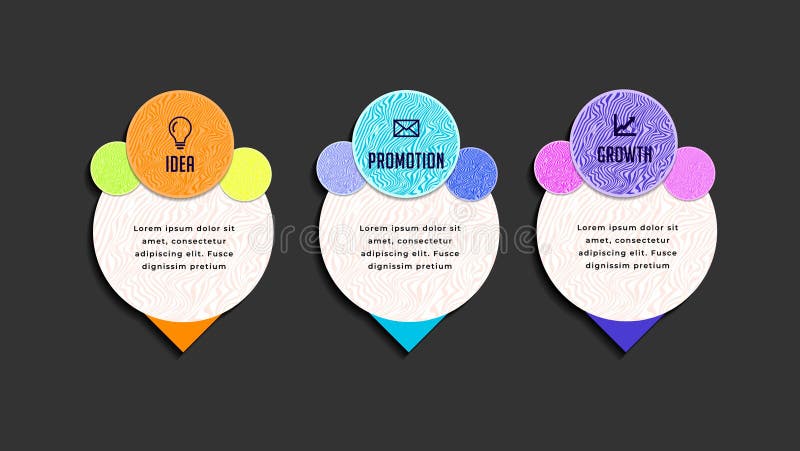 IDEA

Lorem ipsum dolor sit amet, consectetur adipiscing elit. Fusce dignissim pretium

PROMOTION

Lorem ipsum dolor sit amet, consectetur adipiscing elit. Fusce dignissim pretium

GROWTH

Lorem ipsum dolor sit amet, consectetur adipiscing elit. Fusce dignissim pretium

dreamstime