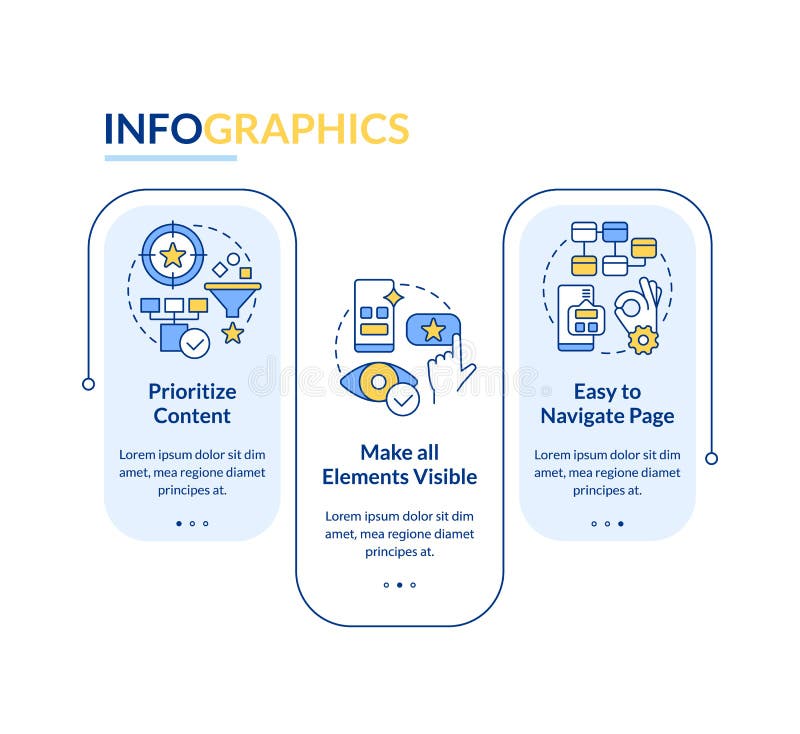 INFOGRAPHICS

Prioritize Content

Lorem ipsum dolor sit dim amet, mea regione diamet principes at.

Make all Elements Visible

Lorem ipsum dolor sit dim amet, mea regione diamet principes at.

Easy to Navigate Page

Lorem ipsum dolor sit dim amet, mea regione diamet principes at.

dreamstime