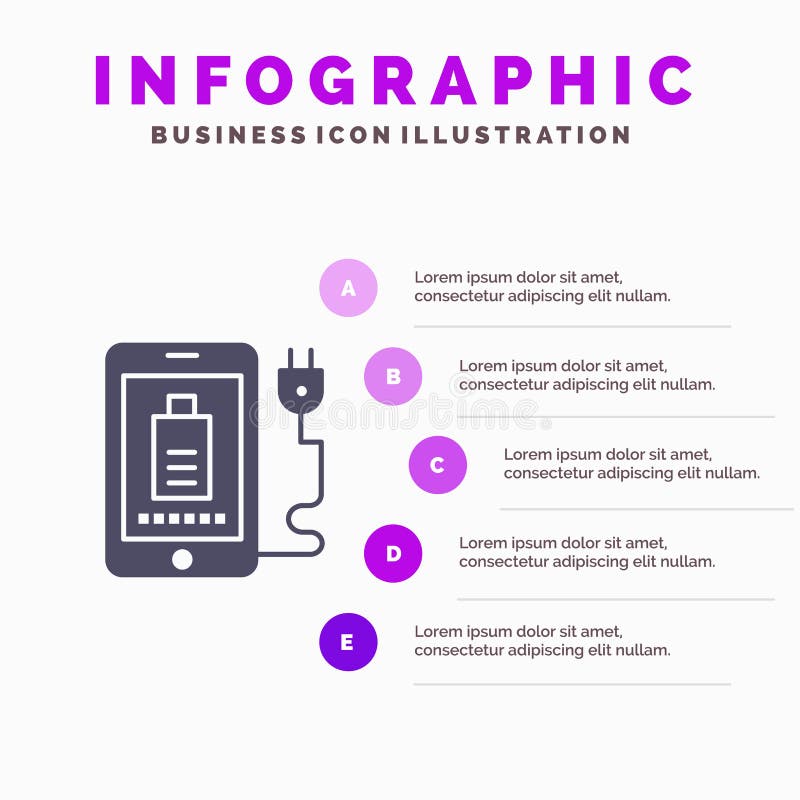 INFOGRAPHIC
BUSINESS ICON ILLUSTRATION

A
Lorem ipsum dolor sit amet, consectetur adipiscing elit nullam.

B
Lorem ipsum dolor sit amet, consectetur adipiscing elit nullam.

dreamstime

C
Lorem ipsum dolor sit amet, consectetur adipiscing elit nullam.

D
Lorem ipsum dolor sit amet, consectetur adipiscing elit nullam.

E
Lorem ipsum dolor sit amet, consectetur adipiscing elit nullam.