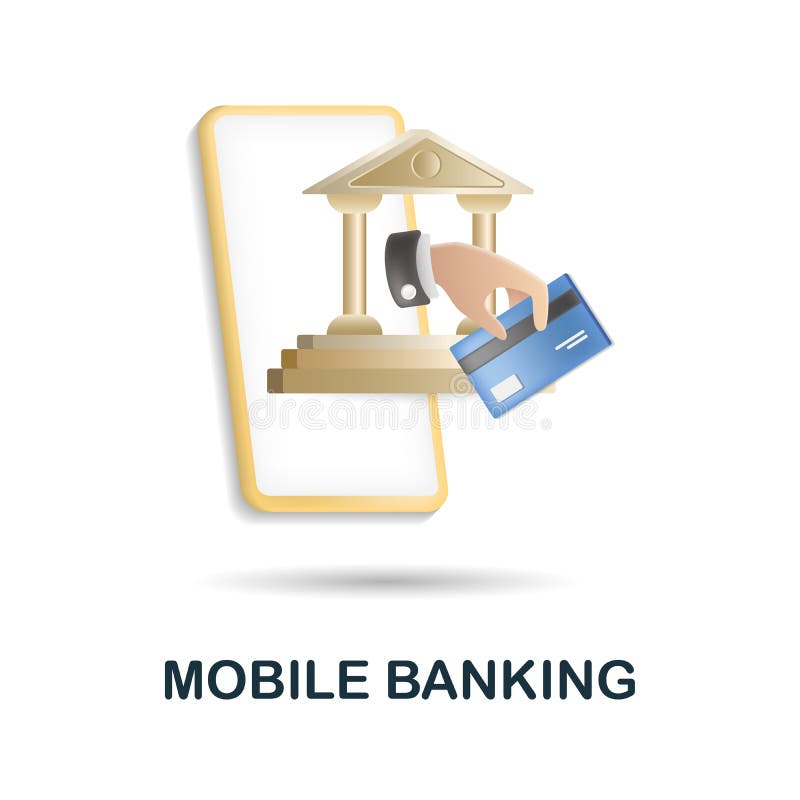 dreamstime

MOBILE BANKING